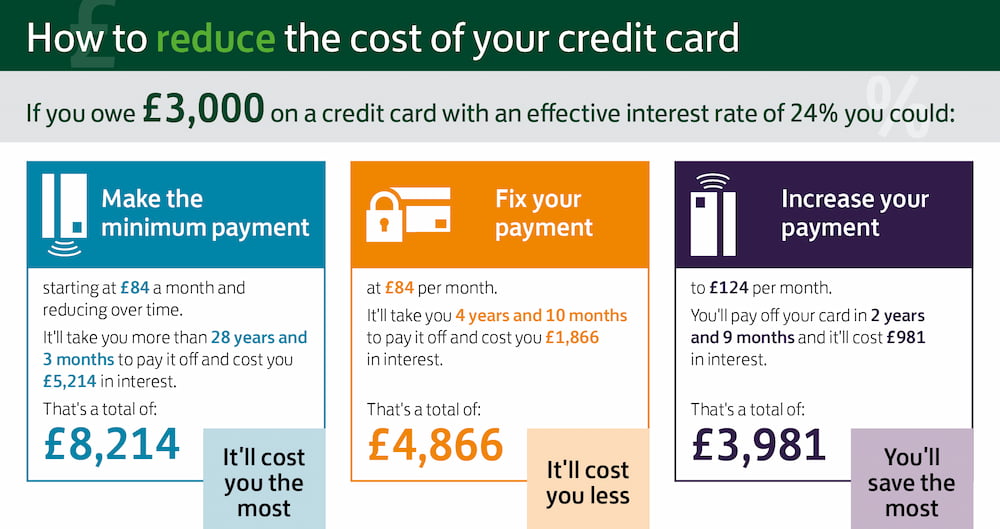 How to reduce the cost of your credit card

If you owe £3,000 on a credit card with an effective interest rate of 24% you could:

Make the minimum payment

starting at £84 a month and reducing over time.

It'll take you more than 28 years and 3 months to pay it off and cost you £5,214 in interest.

That's a total of:

£8,214

It'll cost you the most

Fix your payment

at £84 per month.

It'll take you 4 years and 10 months to pay it off and cost you £1,866 in interest.

That's a total of:

£4,866

It'll cost you less

Increase your payment

to £124 per month.

You'll pay off your card in 2 years and 9 months and it'll cost £981 in interest.

That's a total of:

£3,981

You'll save the most