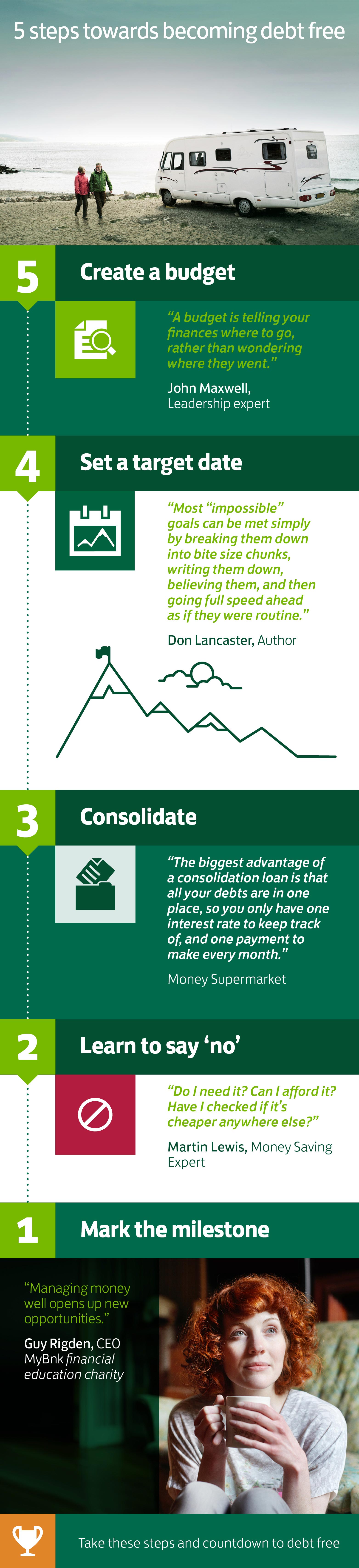 5 steps towards becoming debt free

5 Create a budget

"A budget is telling your finances where to go, rather than wondering where they went."

John Maxwell, Leadership expert

4 Set a target date

"Most "impossible" goals can be met simply by breaking them down into bite size chunks, writing them down, believing them, and then going full speed ahead as if they were routine."

Don Lancaster, Author

3 Consolidate

"The biggest advantage of a consolidation loan is that all your debts are in one place, so you only have one interest rate to keep track of, and one payment to make every month."

Money Supermarket

2 Learn to say 'no'

"Do I need it? Can I afford it? Have I checked if it's cheaper anywhere else?"

Martin Lewis, Money Saving Expert

1 Mark the milestone

"Managing money well opens up new opportunities."

Guy Rigden, CEO MyBnk financial education charity

Take these steps and countdown to debt free